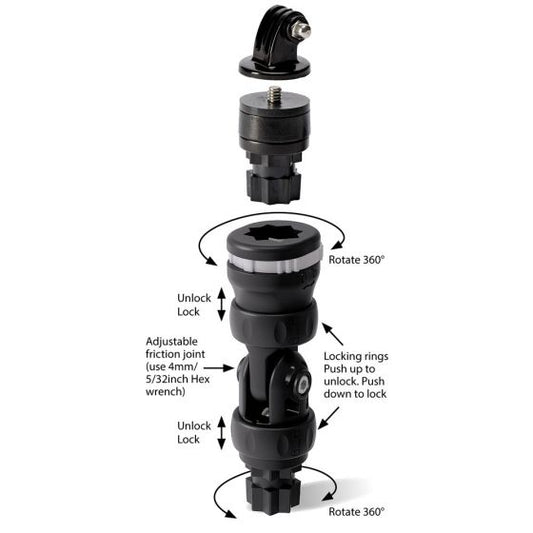 Rotate 360°

Unlock
Lock

Adjustable friction joint (use 4mm/ 5/32inch Hex wrench)

Locking rings Push up to unlock. Push down to lock

Unlock
Lock

Rotate 360°